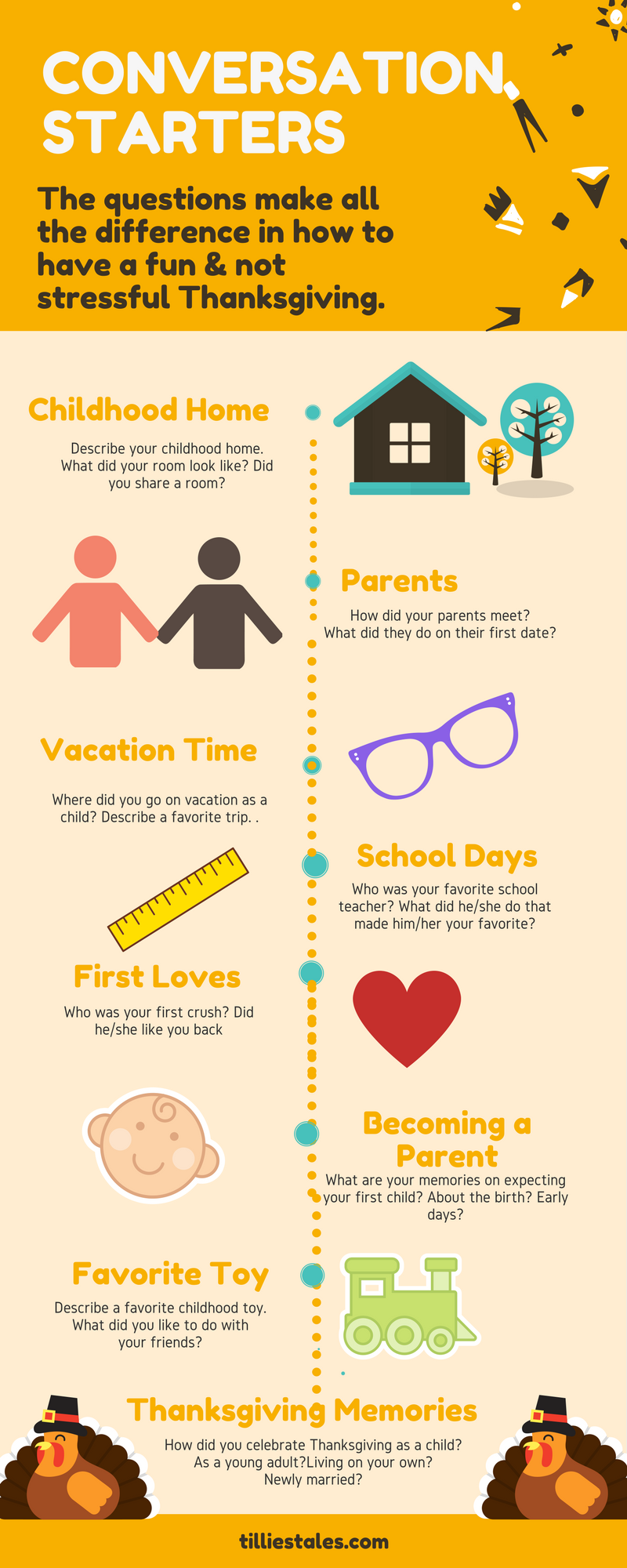 CONVERSATION STARTERS

The questions make all the difference in how to have a fun & not stressful Thanksgiving.

Childhood Home

Describe your childhood home. What did your room look like? Did you share a room?

Parents

How did your parents meet? What did they do on their first date?

Vacation Time

Where did you go on vacation as a child? Describe a favorite trip. .

School Days

Who was your favorite school teacher? What did he/she do that made him/her your favorite?

First Loves

Who was your first crush? Did he/she like you back

Becoming a Parent

What are your memories on expecting your first child? About the birth? Early days?

Favorite Toy

Describe a favorite childhood toy. What did you like to do with your friends?

Thanksgiving Memories

How did you celebrate Thanksgiving as a child? As a young adult?Living on your own? Newly married?

tilliestales.com